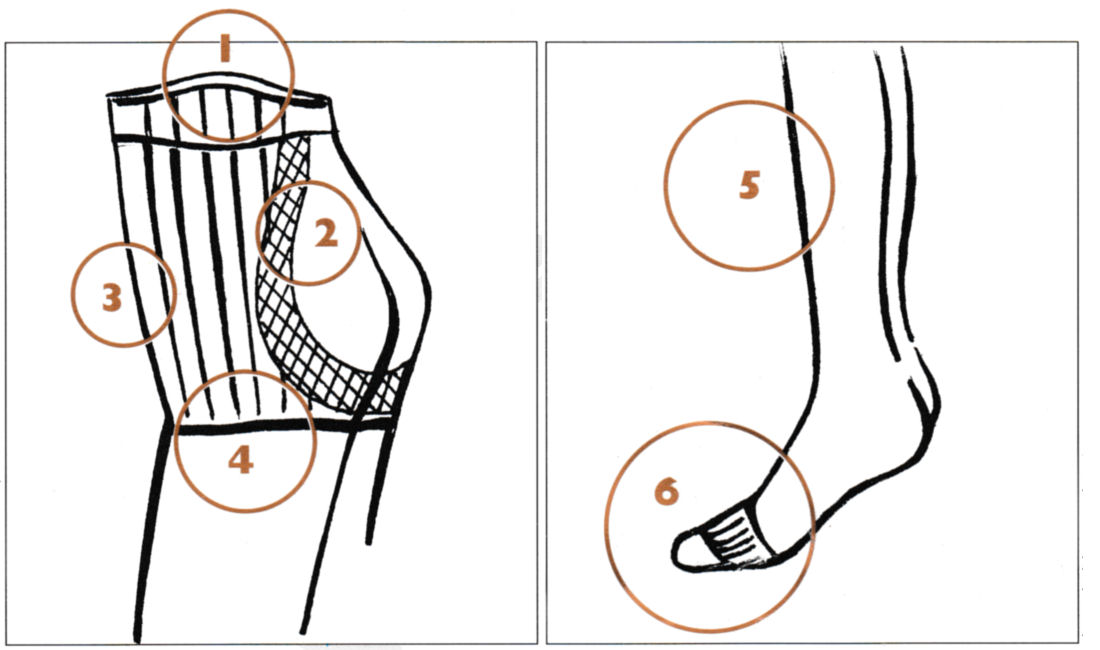 1
2
3
4
5
6